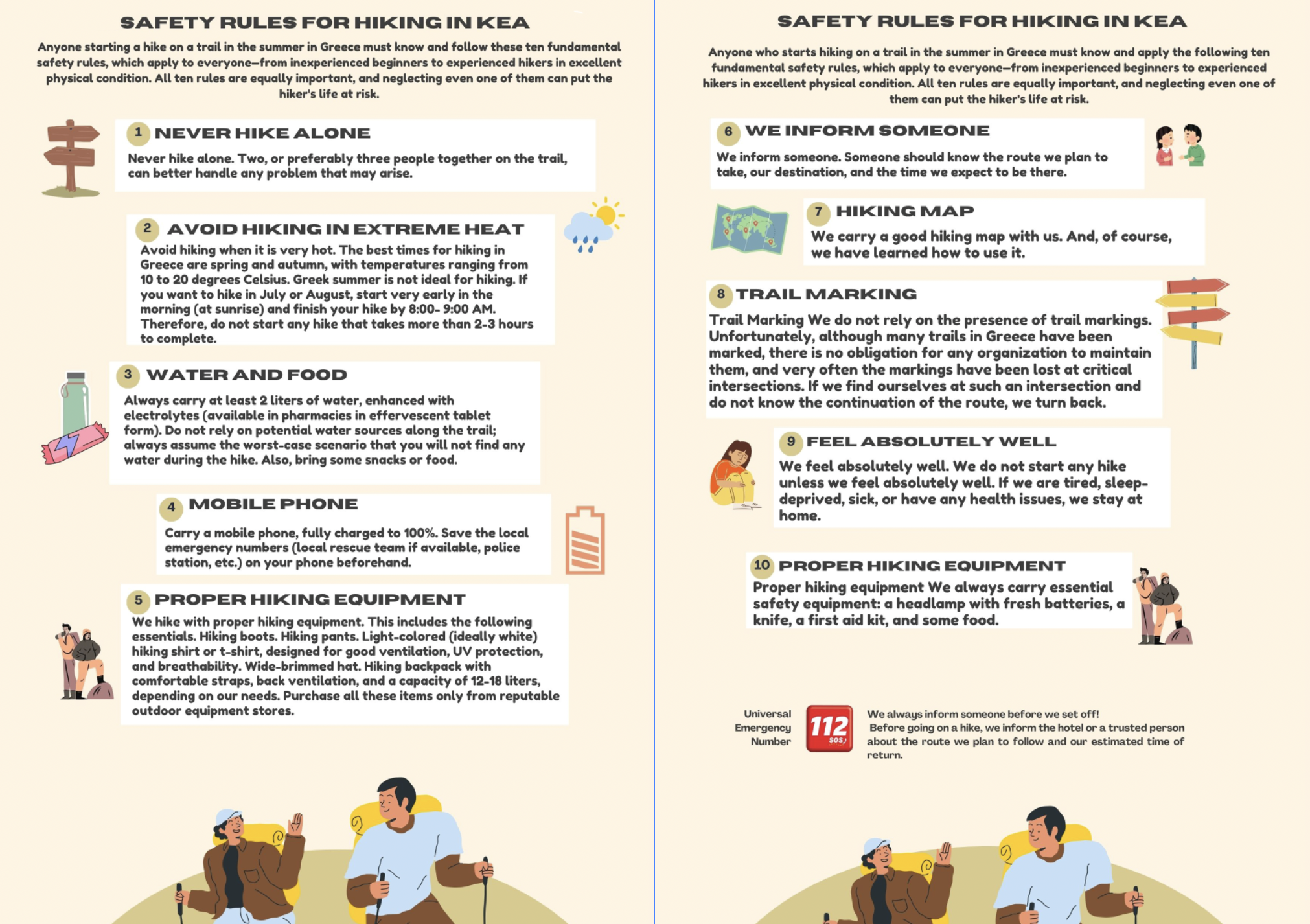 SAFETY RULES FOR HIKING IN KEA

Anyone starting a hike on a trail in the summer in Greece must know and follow these ten fundamental safety rules, which apply to everyone—from inexperienced beginners to experienced hikers in excellent physical condition. All ten rules are equally important, and neglecting even one of them can put the hiker's life at risk.

1 NEVER HIKE ALONE

Never hike alone. Two, or preferably three people together on the trail, can better handle any problem that may arise.

2 AVOID HIKING IN EXTREME HEAT

Avoid hiking when it is very hot. The best times for hiking in Greece are spring and autumn, with temperatures ranging from 10 to 20 degrees Celsius. Greek summer is not ideal for hiking. If you want to hike in July or August, start very early in the morning (at sunrise) and finish your hike by 8:00- 9:00 AM. Therefore, do not start any hike that takes more than 2-3 hours to complete.

3 WATER AND FOOD

Always carry at least 2 liters of water, enhanced with electrolytes (available in pharmacies in effervescent tablet form). Do not rely on potential water sources along the trail; always assume the worst-case scenario that you will not find any water during the hike. Also, bring some snacks or food.

4 MOBILE PHONE

Carry a mobile phone, fully charged to 100%. Save the local emergency numbers (local rescue team if available, police station, etc.) on your phone beforehand.

5 PROPER HIKING EQUIPMENT

We hike with proper hiking equipment. This includes the following essentials. Hiking boots. Hiking pants. Light-colored (ideally white) hiking shirt or t-shirt, designed for good ventilation, UV protection, and breathability. Wide-brimmed hat. Hiking backpack with comfortable straps, back ventilation, and a capacity of 12-18 liters, depending on our needs. Purchase all these items only from reputable outdoor equipment stores.

SAFETY RULES FOR HIKING IN KEA

Anyone who starts hiking on a trail in the summer in Greece must know and apply the following ten fundamental safety rules, which apply to everyone—from inexperienced beginners to experienced hikers in excellent physical condition. All ten rules are equally important, and neglecting even one of them can put the hiker's life at risk.

6 WE INFORM SOMEONE

We inform someone. Someone should know the route we plan to take, our destination, and the time we expect to be there.

7 HIKING MAP

We carry a good hiking map with us. And, of course, we have learned how to use it.

8 TRAIL MARKING

Trail Marking We do not rely on the presence of trail markings. Unfortunately, although many trails in Greece have been marked, there is no obligation for any organization to maintain them, and very often the markings have been lost at critical intersections. If we find ourselves at such an intersection and do not know the continuation of the route, we turn back.

9 FEEL ABSOLUTELY WELL

We feel absolutely well. We do not start any hike unless we feel absolutely well. If we are tired, sleep-deprived, sick, or have any health issues, we stay at home.

10 PROPER HIKING EQUIPMENT

Proper hiking equipment We always carry essential safety equipment: a headlamp with fresh batteries, a knife, a first aid kit, and some food.

Universal Emergency Number

112 SOS

We always inform someone before we set off!
Before going on a hike, we inform the hotel or a trusted person about the route we plan to follow and our estimated time of return.